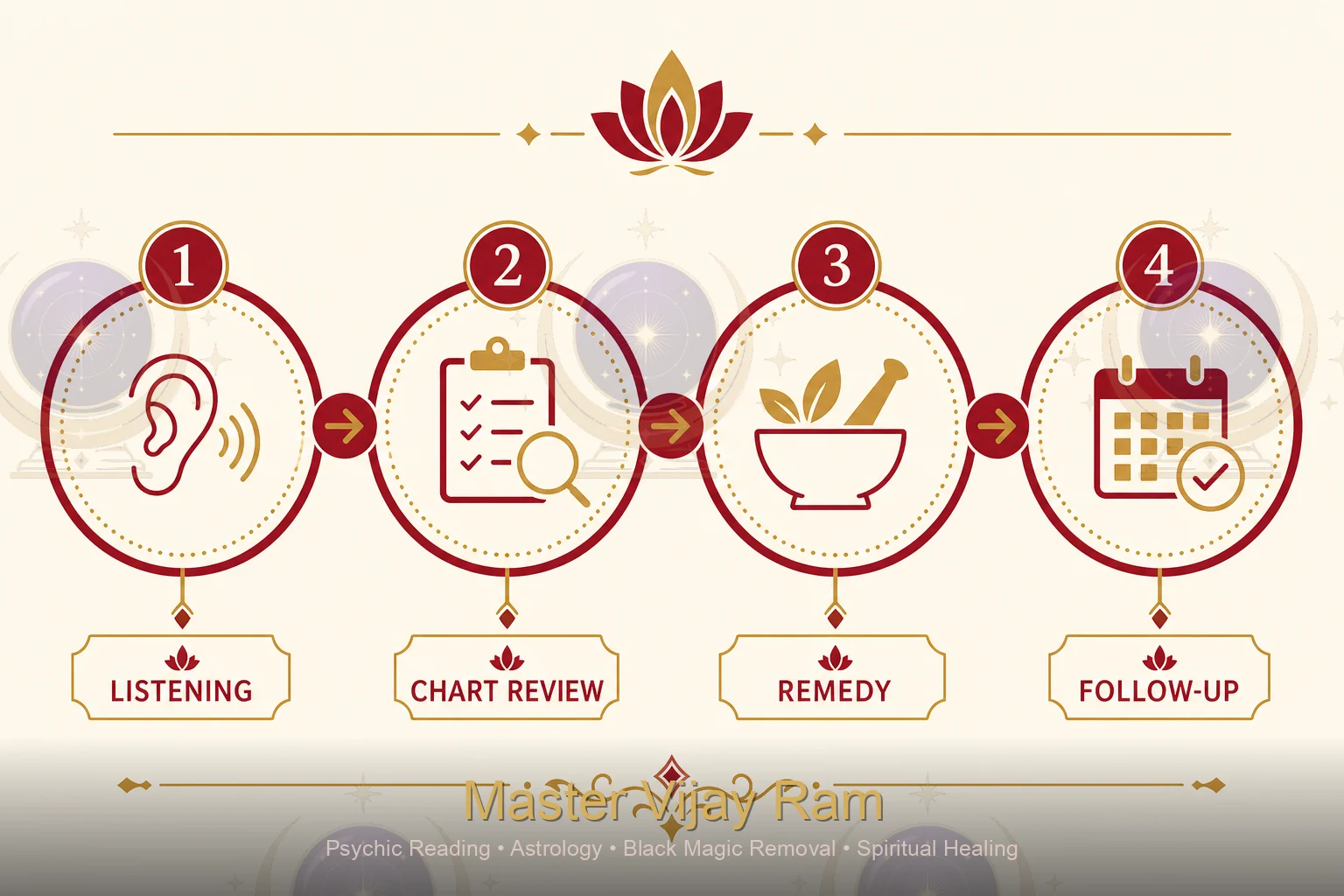 1

2

3

4

LISTENING

CHART REVIEW

REMEDY

FOLLOW-UP

Master Vijay Ram

Psychic Reading • Astrology • Black Magic Removal • Spiritual Healing